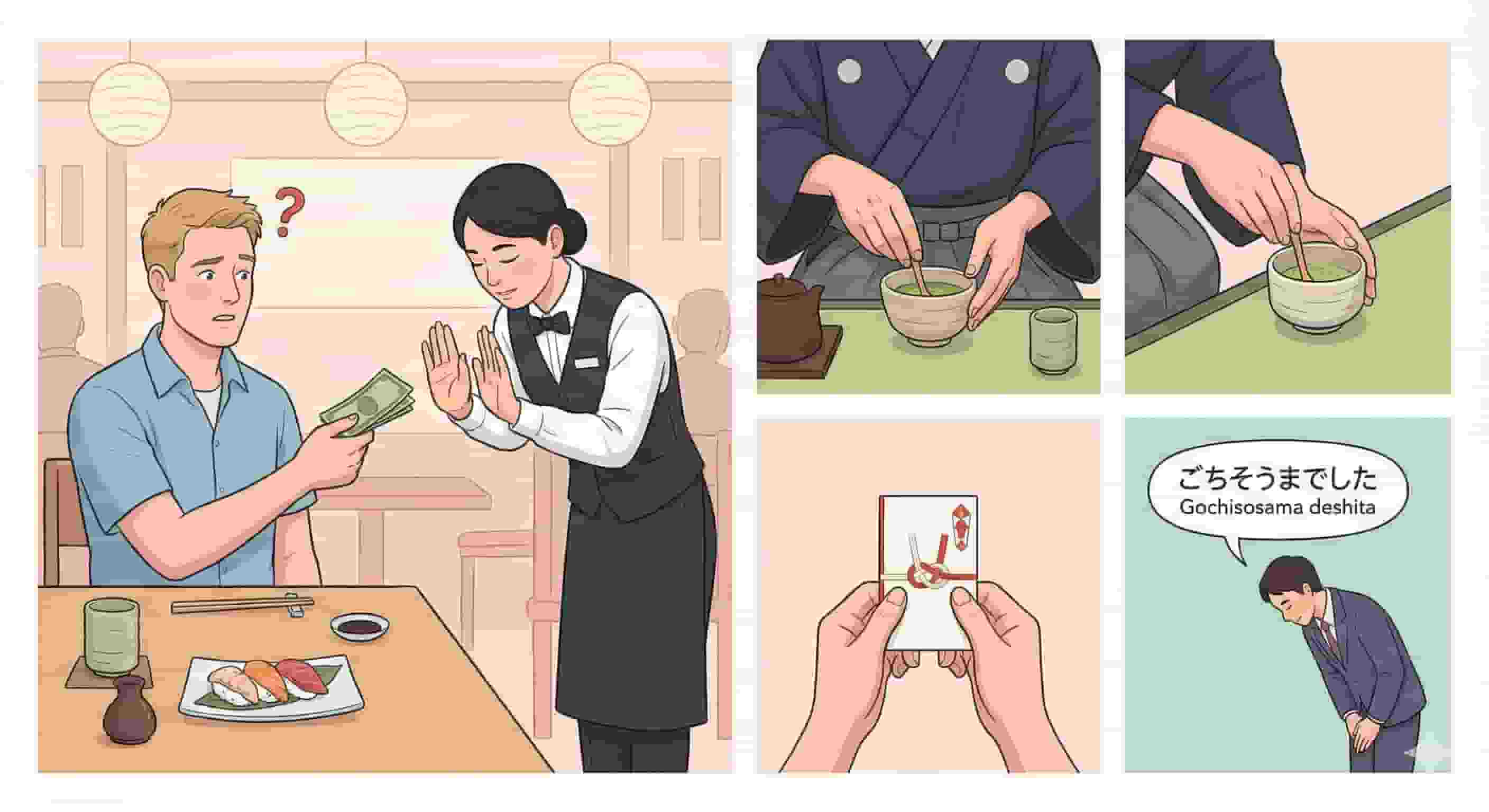 ?

ごちそうまでした
Gochisosama deshita